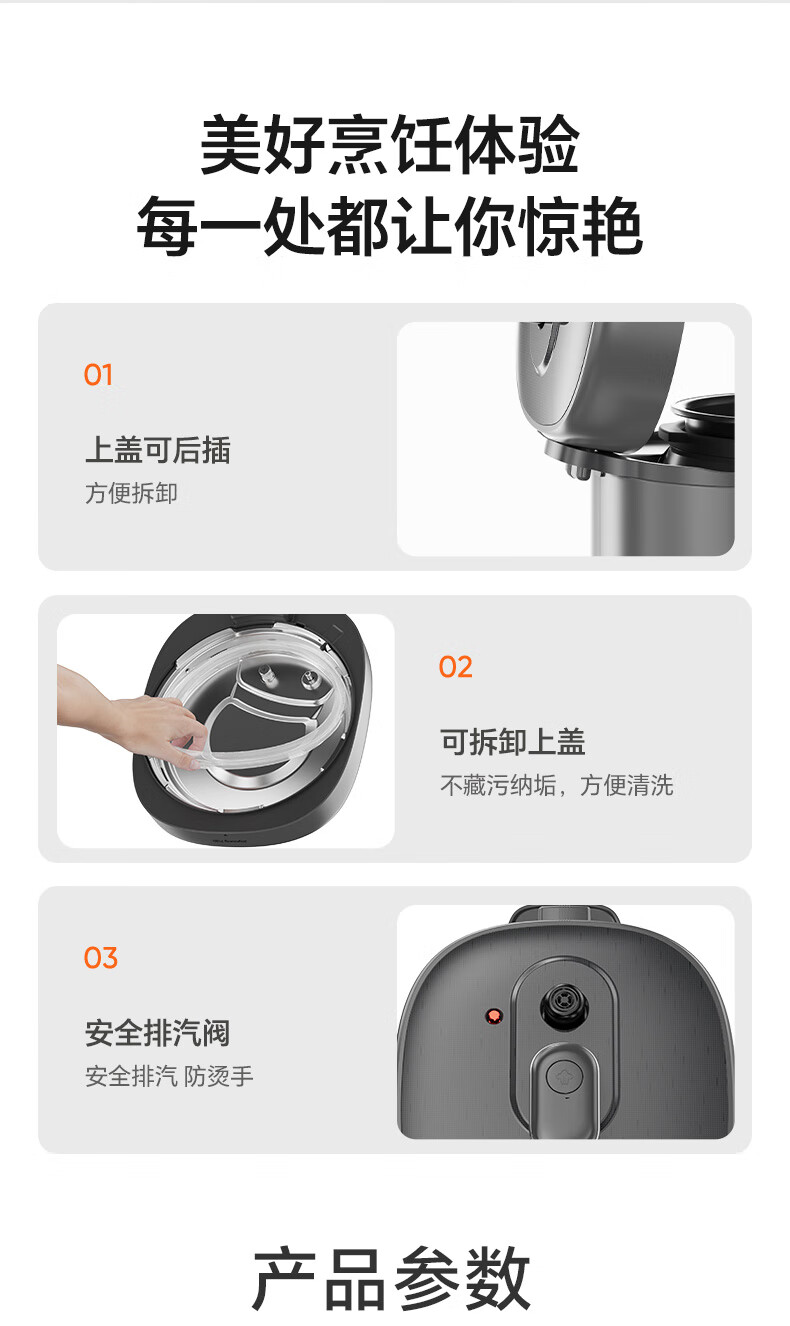 美好烹饪体验
每一处都让你惊艳

01

上盖可后插

方便拆卸

02

可拆卸上盖

不藏污纳垢，方便清洗

03

安全排汽阀

安全排汽 防烫手

产品参数